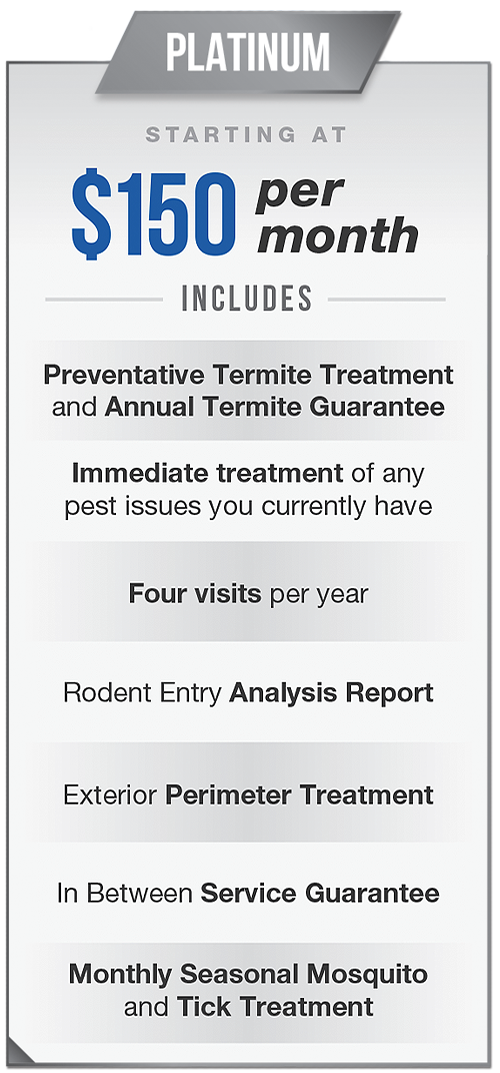 PLATINUM

STARTING AT

$150 per month

INCLUDES

Preventative Termite Treatment and Annual Termite Guarantee

Immediate treatment of any pest issues you currently have

Four visits per year

Rodent Entry Analysis Report

Exterior Perimeter Treatment

In Between Service Guarantee

Monthly Seasonal Mosquito and Tick Treatment